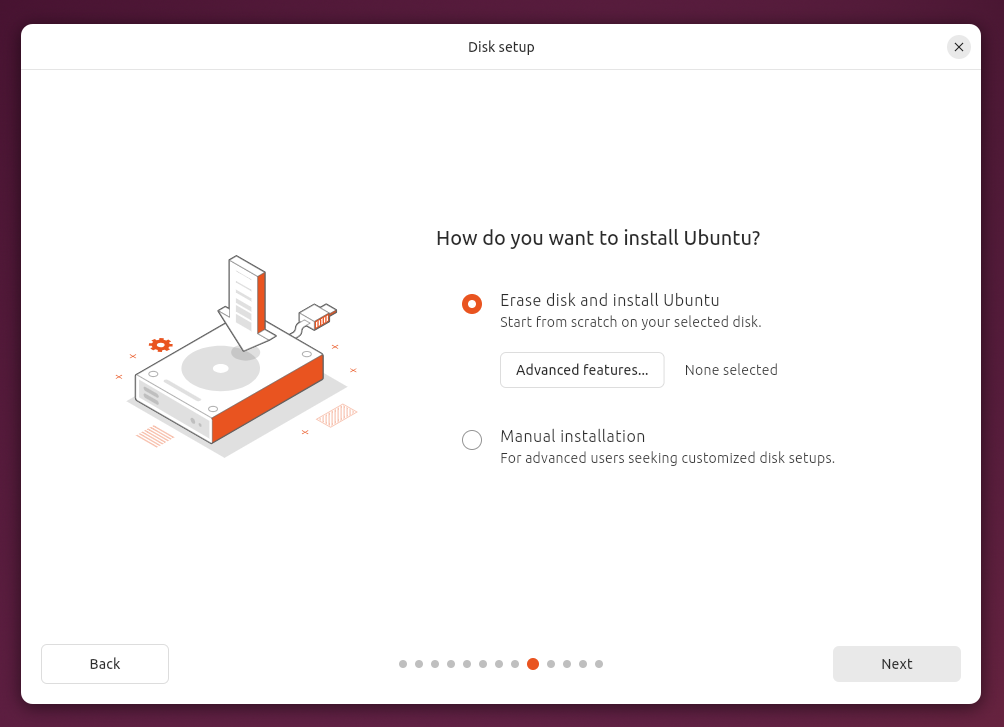 Disk setup

How do you want to install Ubuntu?

Erase disk and install Ubuntu
Start from scratch on your selected disk.

Advanced features...

None selected

Manual installation
For advanced users seeking customized disk setups.

Back

Next